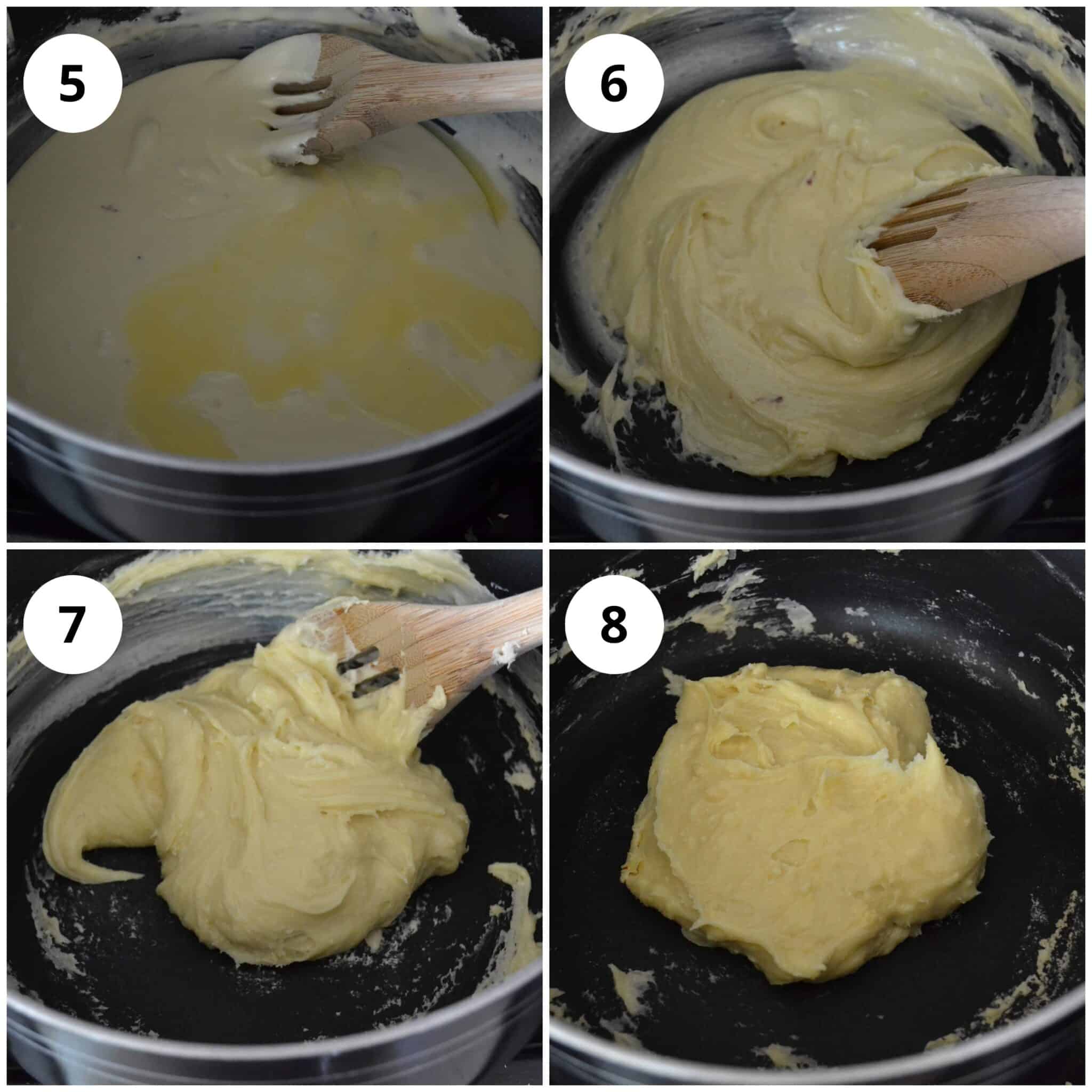 5

6

7

8