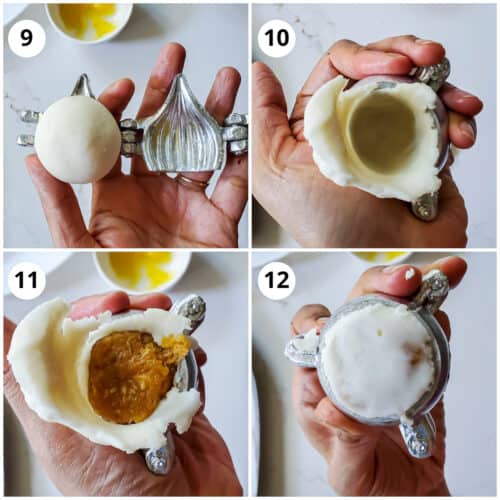 9

10

11

12