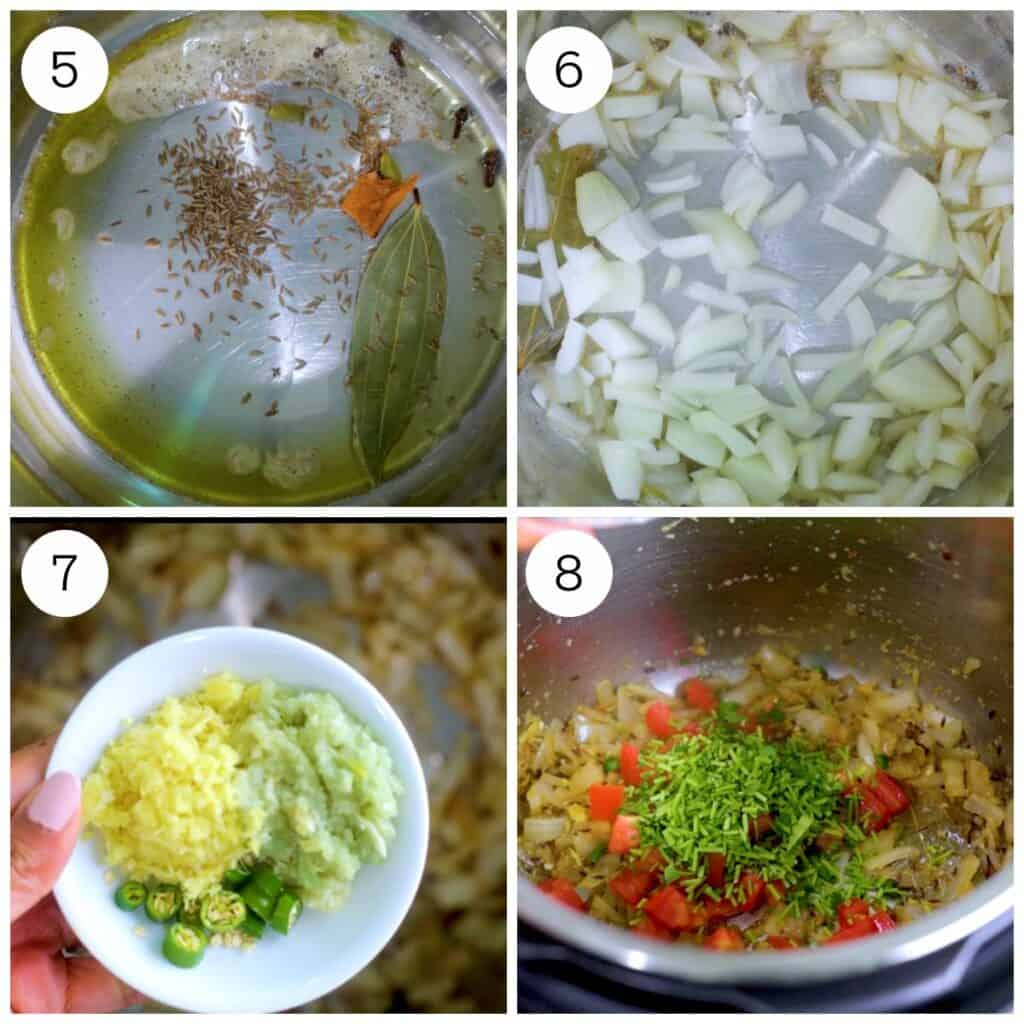 5

6

7

8